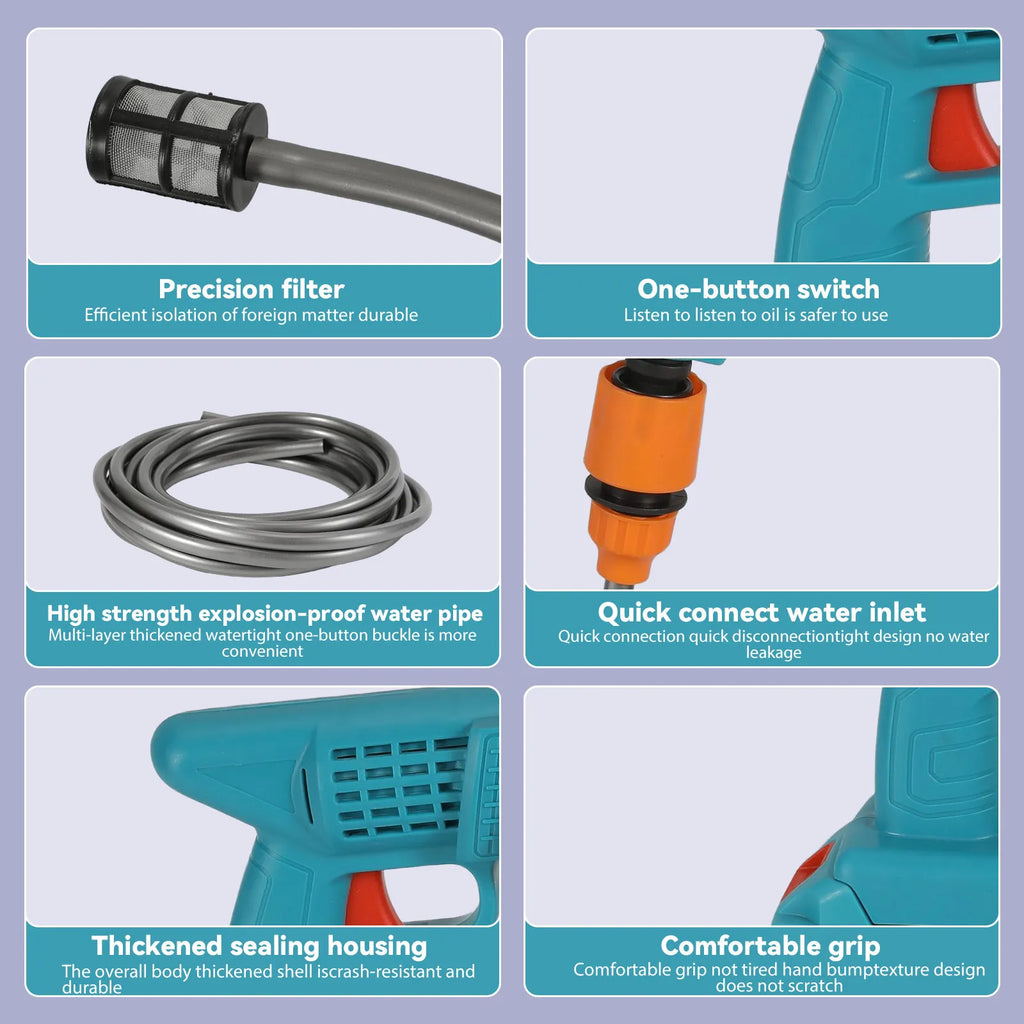 Precision filter
Efficient isolation of foreign matter durable

One-button switch
Listen to listen to oil is safer to use

High strength explosion-proof water pipe
Multi-layer thickened watertight one-button buckle is more convenient

Quick connect water inlet
Quick connection quick disconnectiontight design no water leakage

Thickened sealing housing
The overall body thickened shell iscrash-resistant and durable

Comfortable grip
Comfortable grip not tired hand bumptexture design does not scratch